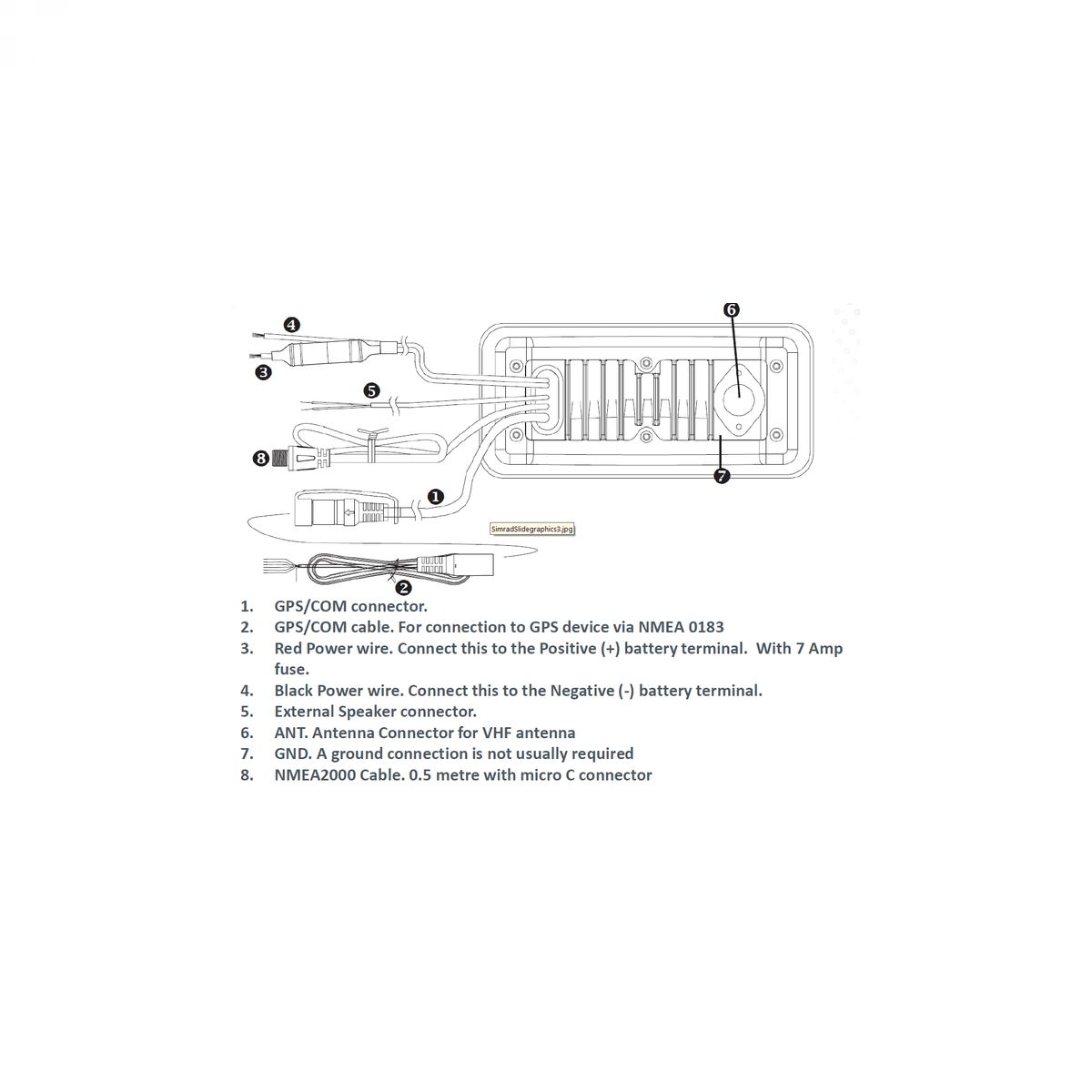 4

3

5

8

1

6

7

SimradSlidegraphics3.jpg

2

1. GPS/COM connector.
2. GPS/COM cable. For connection to GPS device via NMEA 0183
3. Red Power wire. Connect this to the Positive (+) battery terminal. With 7 Amp fuse.
4. Black Power wire. Connect this to the Negative (-) battery terminal.
5. External Speaker connector.
6. ANT. Antenna Connector for VHF antenna
7. GND. A ground connection is not usually required
8. NMEA2000 Cable. 0.5 metre with micro C connector